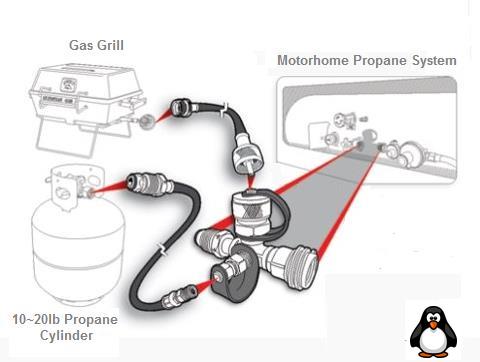 Gas Grill

Motorhome Propane System

10~20lb Propane Cylinder